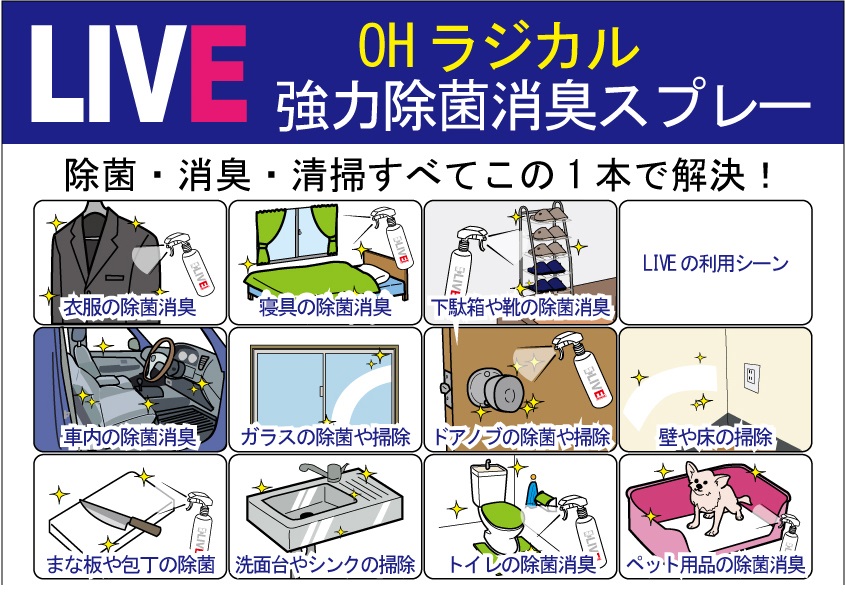 LIVE

OH ラジカル
強力除菌消臭スプレー

除菌・消臭・清掃すべてこの１本で解決！

衣服の除菌消臭

寝具の除菌消臭

下駄箱や靴の除菌消臭

LIVE の利用シーン

車内の除菌消臭

ガラスの除菌や掃除

ドアノブの除菌や掃除

壁や床の掃除

まな板や包丁の除菌

洗面台やシンクの掃除

トイレの除菌消臭

ペット用品の除菌消臭